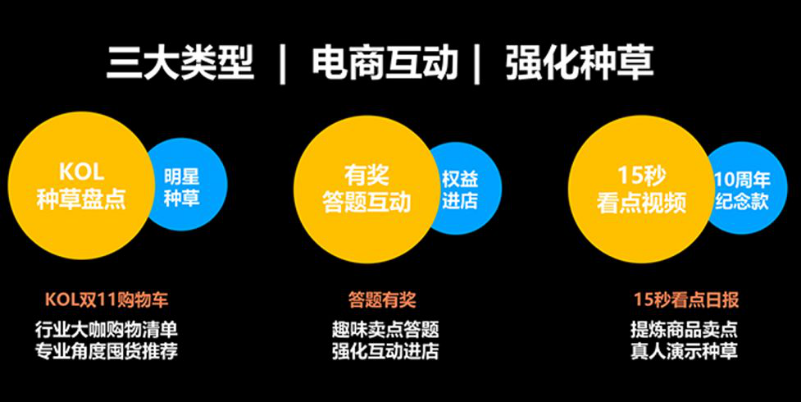 三大类型 | 电商互动 | 强化种草

KOL
种草盘点

明星
种草

KOL双11购物车

行业大咖购物清单
专业角度囤货推荐

有奖
答题互动

权益
进店

答题有奖

趣味卖点答题
强化互动进店

15秒
看点视频

10周年
纪念款

15秒看点日报

提炼商品卖点
真人演示种草